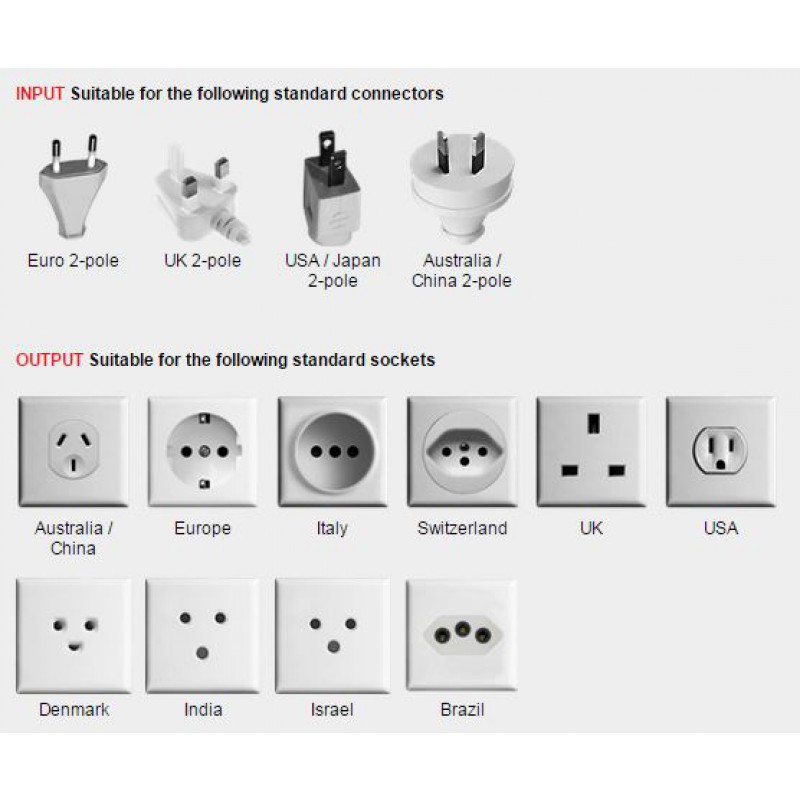 INPUT Suitable for the following standard connectors

Euro 2-pole

UK 2-pole

USA / Japan 2-pole

Australia / China 2-pole

OUTPUT Suitable for the following standard sockets

Australia / China

Europe

Italy

Switzerland

UK

USA

Denmark

India

Israel

Brazil